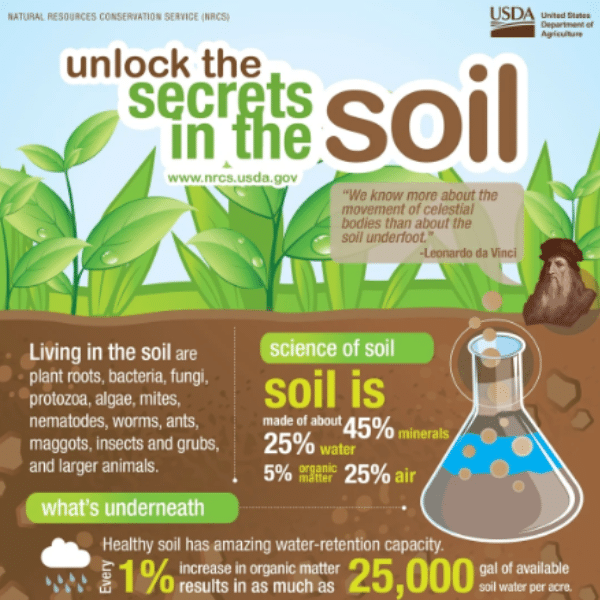 NATURAL RESOURCES CONSERVATION SERVICE (NRCS)

USDA United States Department of Agriculture

unlock the secrets in the soil

www.nrcs.usda.gov

"We know more about the movement of celestial bodies than about the soil underfoot."
-Leonardo da Vinci

Living in the soil are plant roots, bacteria, fungi, protozoa, algae, mites, nematodes, worms, ants, maggots, insects and grubs, and larger animals.

science of soil

soil is made of about 45% minerals 25% water 5% organic matter 25% air

what's underneath

Healthy soil has amazing water-retention capacity.

Every 1% increase in organic matter results in as much as 25,000 gal of available soil water per acre.