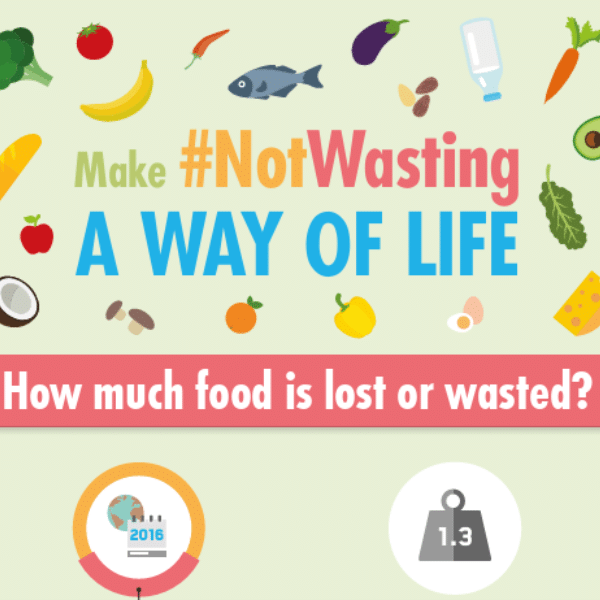 Make #NotWasting
A WAY OF LIFE

How much food is lost or wasted?

2016

1.3