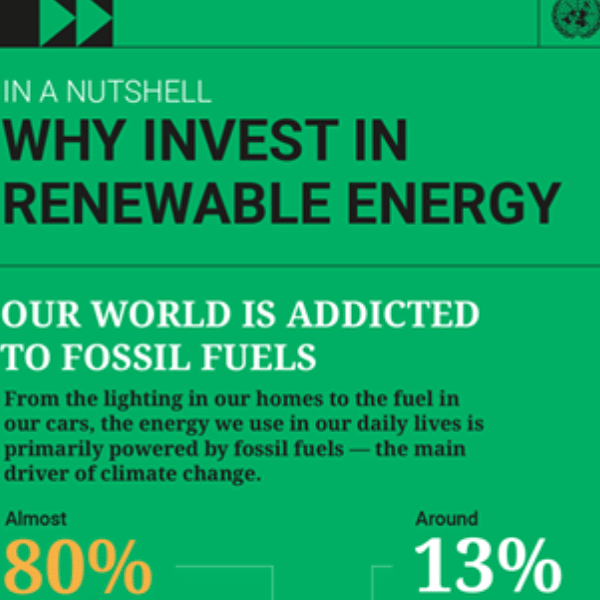 IN A NUTSHELL
WHY INVEST IN RENEWABLE ENERGY

OUR WORLD IS ADDICTED TO FOSSIL FUELS

From the lighting in our homes to the fuel in our cars, the energy we use in our daily lives is primarily powered by fossil fuels — the main driver of climate change.

Almost
80%

Around
13%