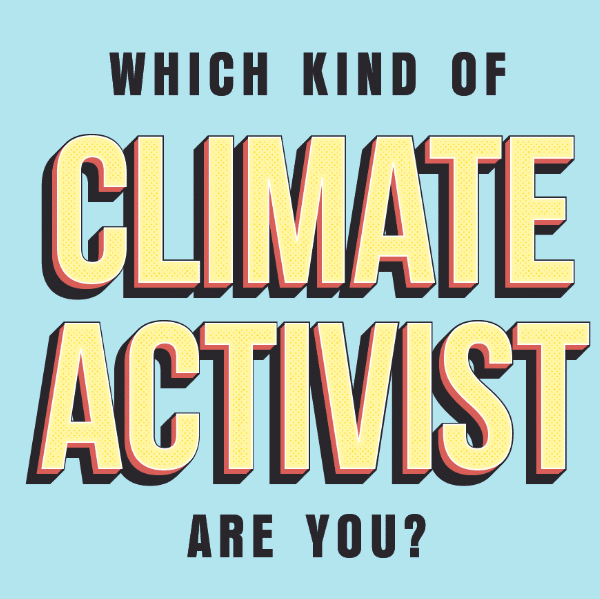 WHICH KIND OF

CLIMATE ACTIVIST

ARE YOU?