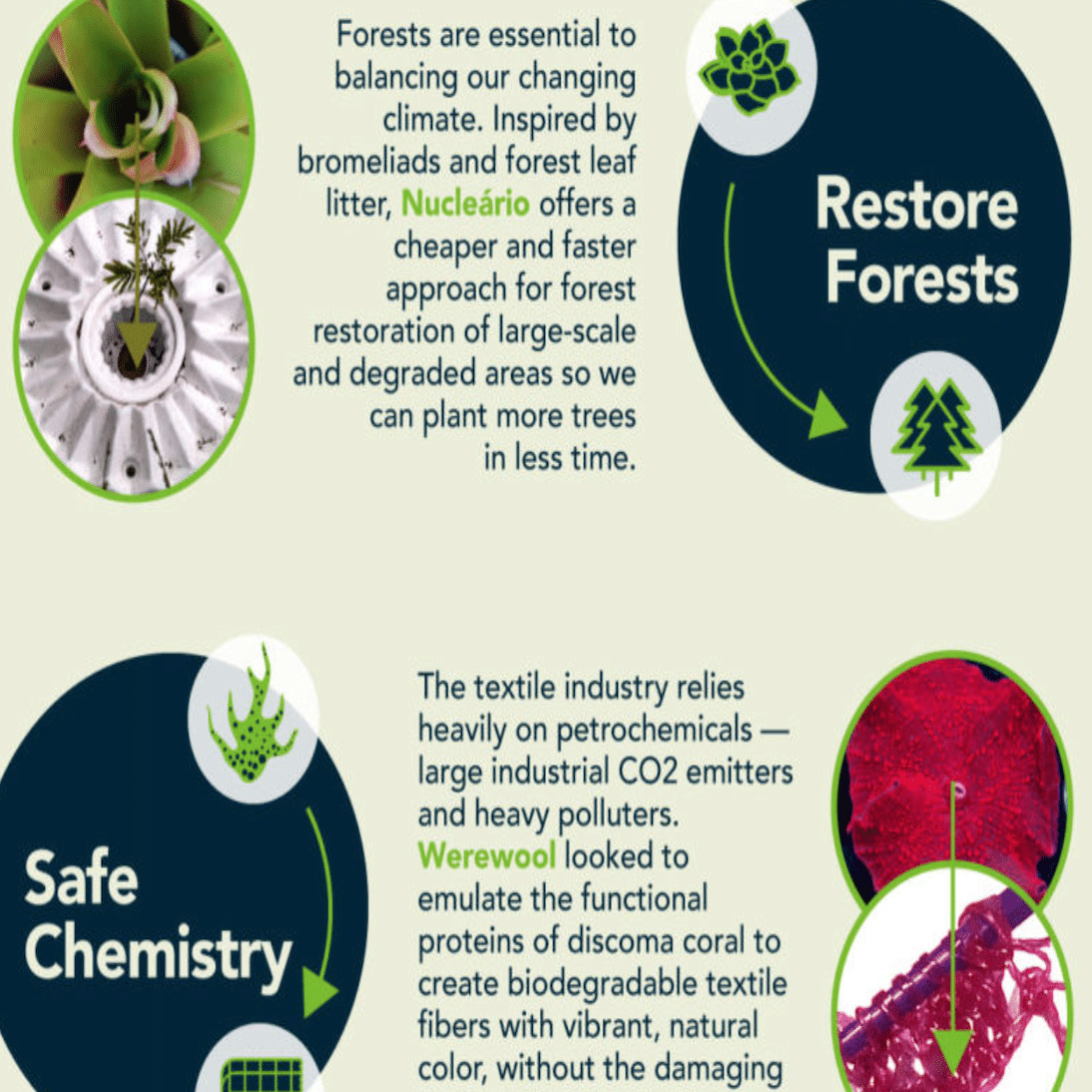 Forests are essential to balancing our changing climate. Inspired by bromeliads and forest leaf litter, Nucleário offers a cheaper and faster approach for forest restoration of large-scale and degraded areas so we can plant more trees in less time.

Restore Forests

Safe Chemistry

The textile industry relies heavily on petrochemicals — large industrial CO2 emitters and heavy polluters. Werewool looked to emulate the functional proteins of discoma coral to create biodegradable textile fibers with vibrant, natural color, without the damaging