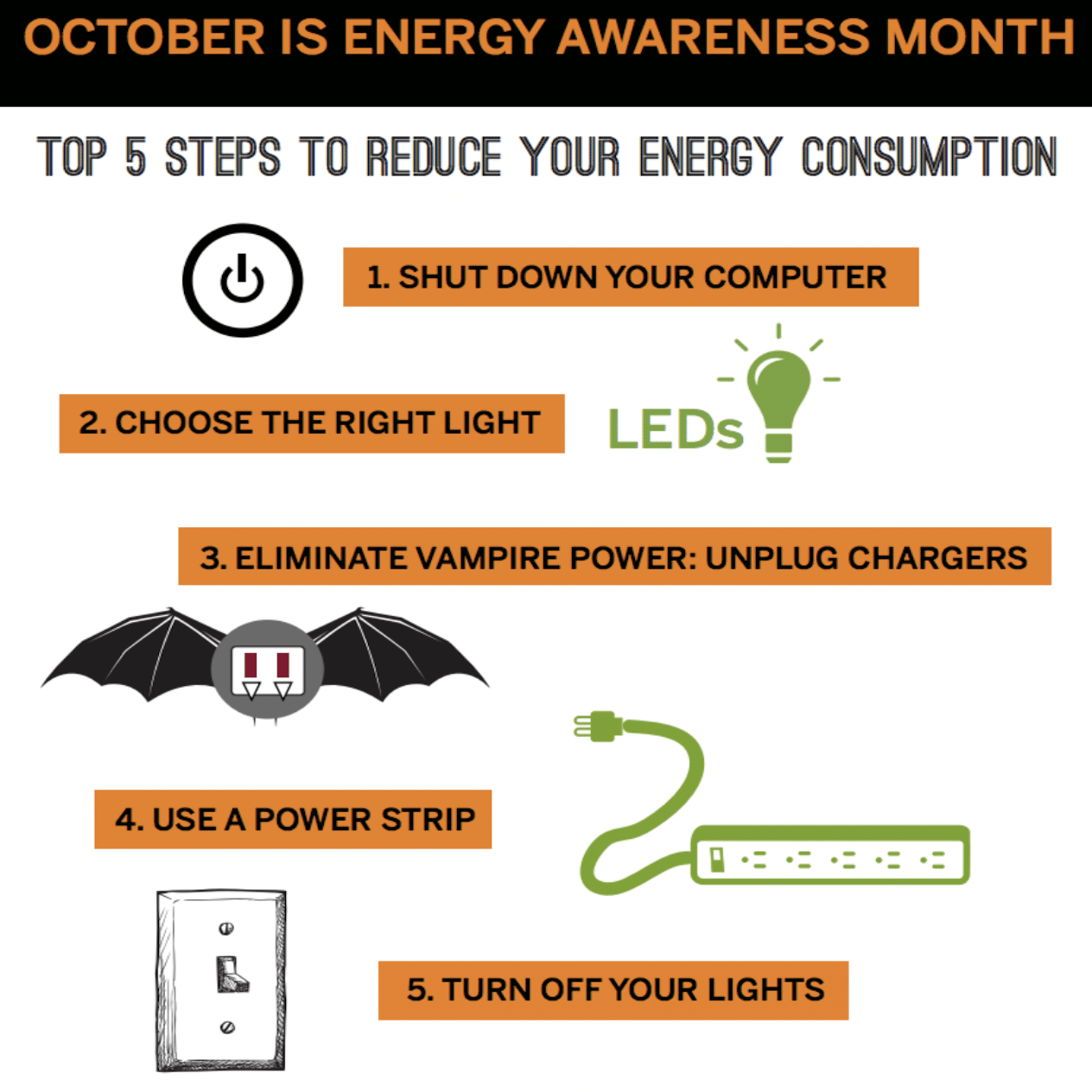 OCTOBER IS ENERGY AWARENESS MONTH

TOP 5 STEPS TO REDUCE YOUR ENERGY CONSUMPTION

1. SHUT DOWN YOUR COMPUTER

2. CHOOSE THE RIGHT LIGHT

LEDs

3. ELIMINATE VAMPIRE POWER: UNPLUG CHARGERS

4. USE A POWER STRIP

5. TURN OFF YOUR LIGHTS