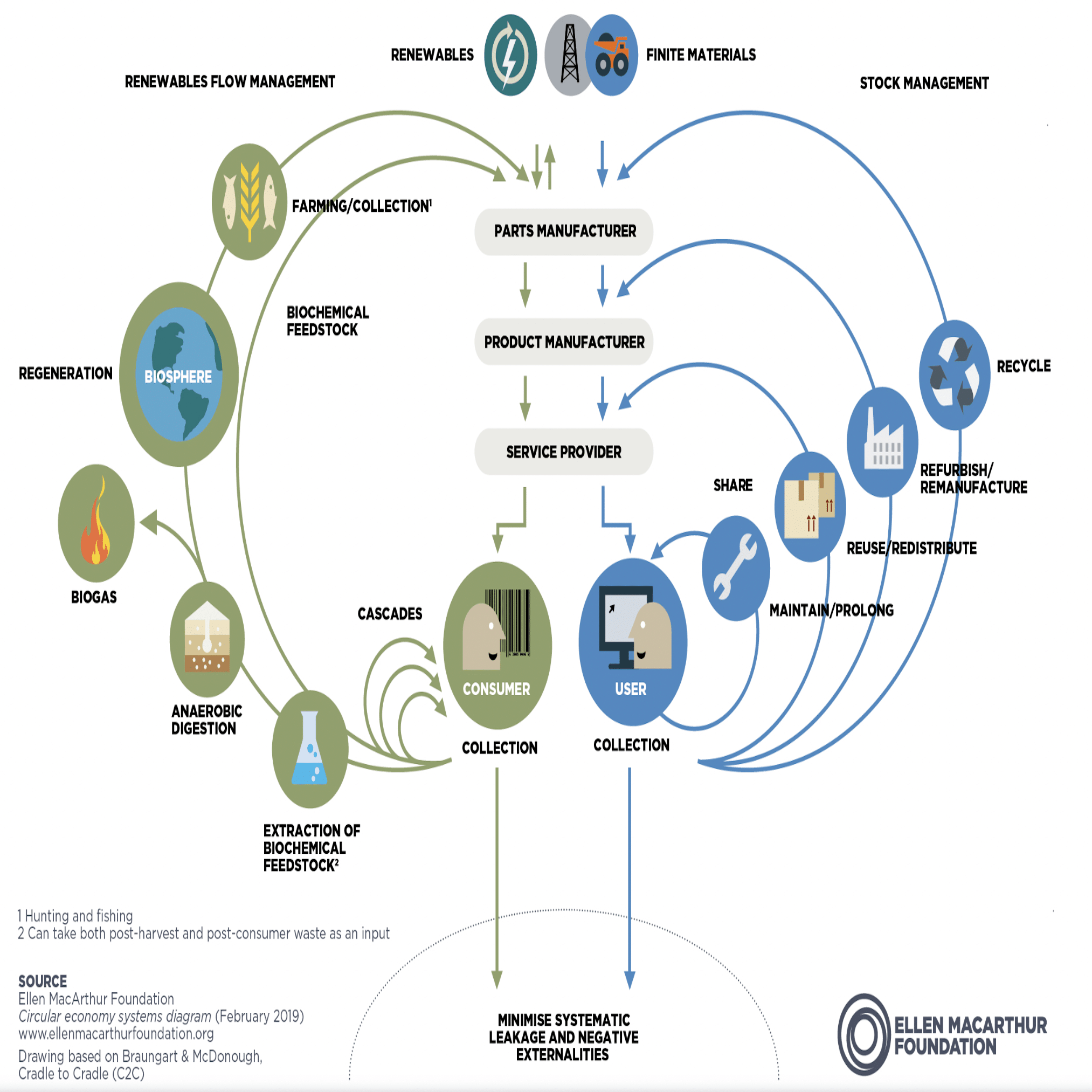 RENEWABLES

FINITE MATERIALS

RENEWABLES FLOW MANAGEMENT

STOCK MANAGEMENT

FARMING/COLLECTION$^1$

PARTS MANUFACTURER

BIOCHEMICAL FEEDSTOCK

PRODUCT MANUFACTURER

REGENERATION

BIOSPHERE

RECYCLE

SERVICE PROVIDER

REFURBISH/ REMANUFACTURE

SHARE

REUSE/REDISTRIBUTE

BIOGAS

CASCADES

MAINTAIN/PROLONG

CONSUMER

USER

ANAEROBIC DIGESTION

COLLECTION

COLLECTION

EXTRACTION OF BIOCHEMICAL FEEDSTOCK$^2$

1 Hunting and fishing
2 Can take both post-harvest and post-consumer waste as an input

SOURCE
Ellen MacArthur Foundation
Circular economy systems diagram (February 2019)
www.ellenmacarthurfoundation.org
Drawing based on Braungart & McDonough, Cradle to Cradle (C2C)

MINIMISE SYSTEMATIC LEAKAGE AND NEGATIVE EXTERNALITIES

ELLEN MACARTHUR FOUNDATION