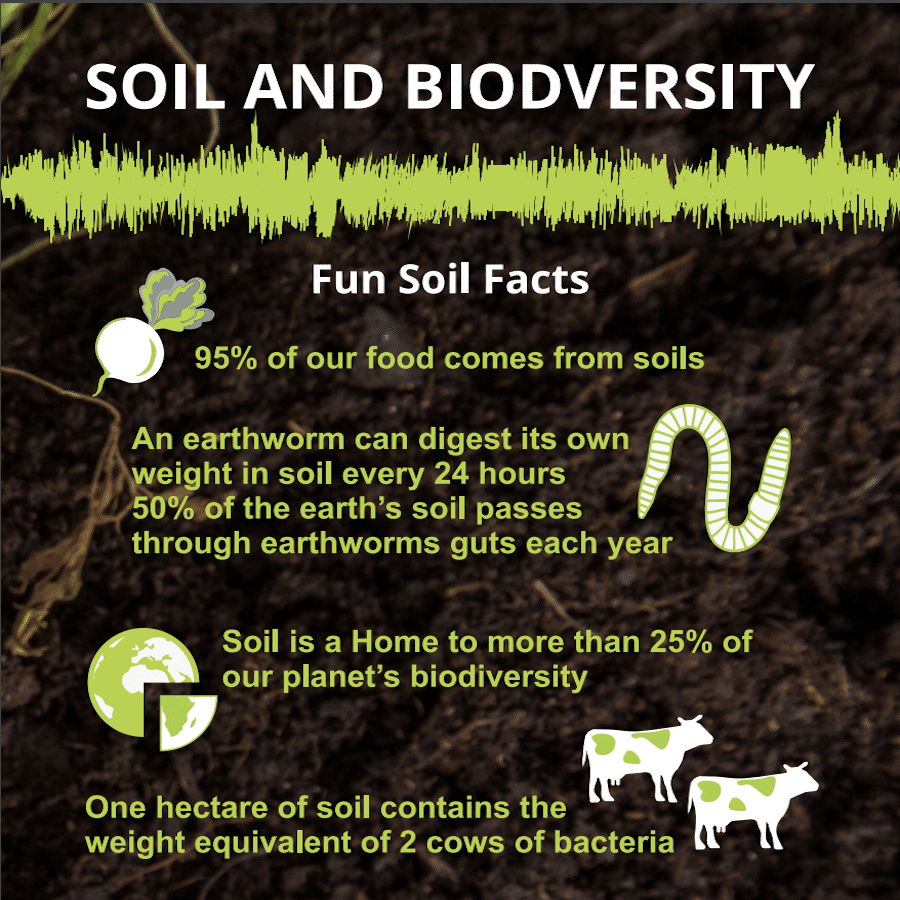 SOIL AND BIODVERSITY

Fun Soil Facts

95% of our food comes from soils

An earthworm can digest its own weight in soil every 24 hours 50% of the earth's soil passes through earthworms guts each year

Soil is a Home to more than 25% of our planet's biodiversity

One hectare of soil contains the weight equivalent of 2 cows of bacteria