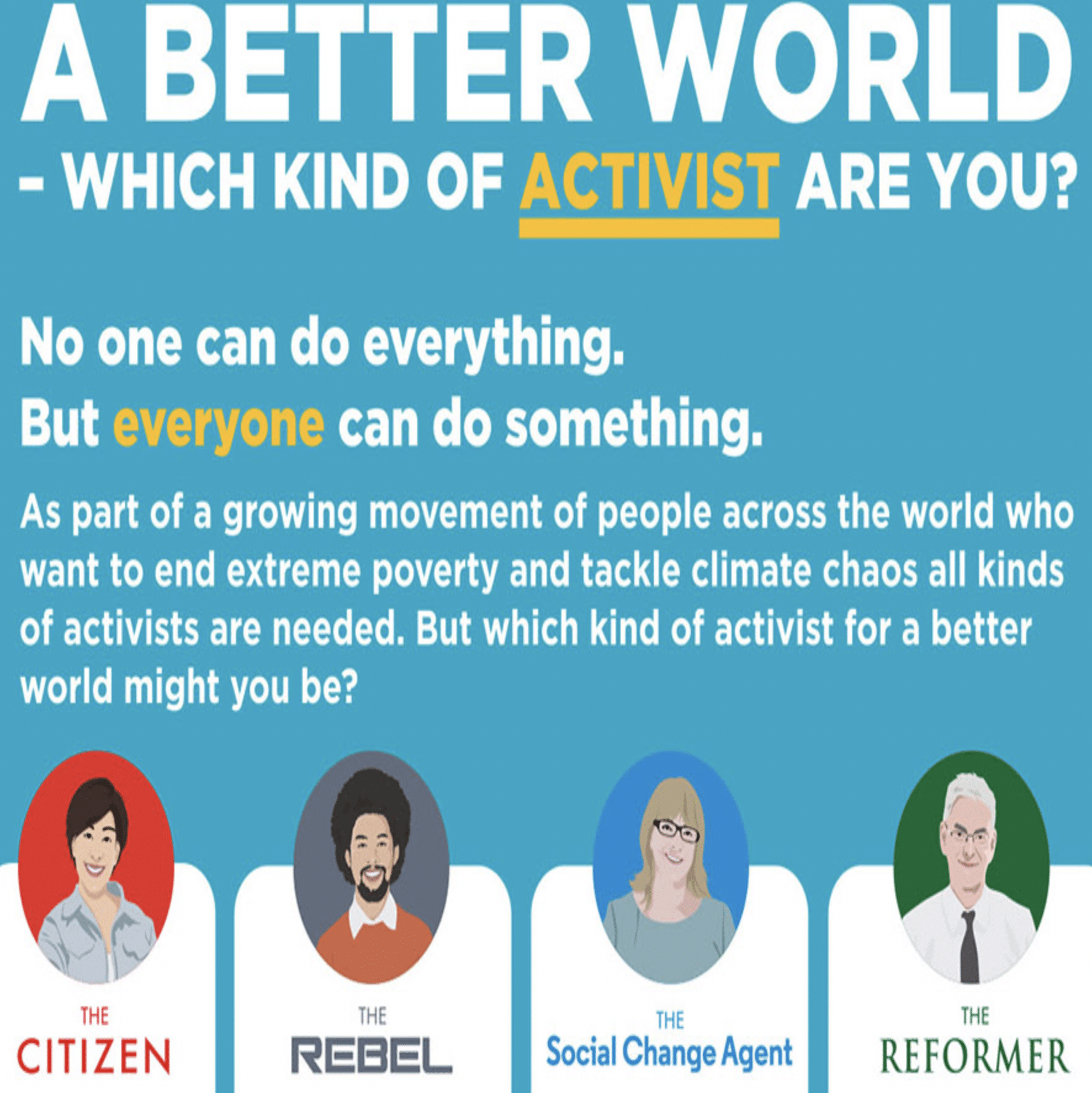 A BETTER WORLD
– WHICH KIND OF ACTIVIST ARE YOU?

No one can do everything.
But everyone can do something.

As part of a growing movement of people across the world who want to end extreme poverty and tackle climate chaos all kinds of activists are needed. But which kind of activist for a better world might you be?

THE
CITIZEN

THE
REBEL

THE
Social Change Agent

THE
REFORMER