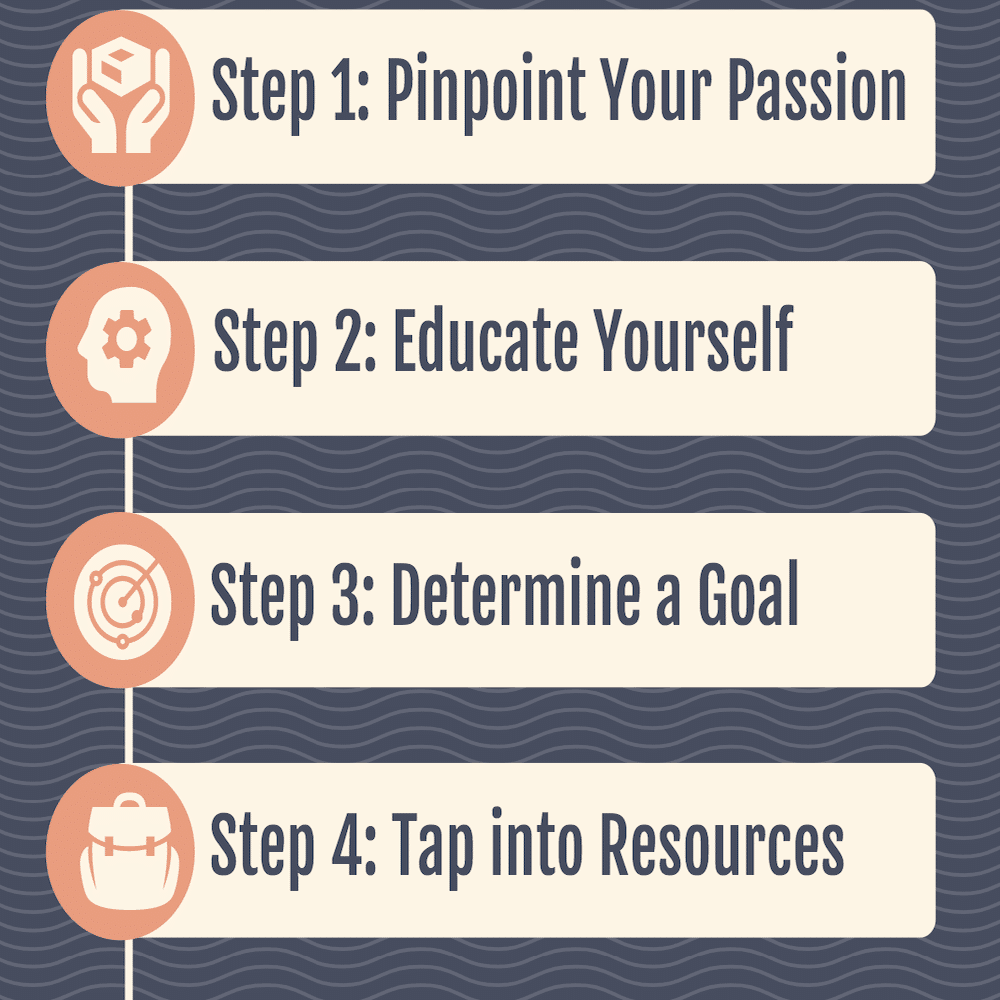 Step 1: Pinpoint Your Passion

Step 2: Educate Yourself

Step 3: Determine a Goal

Step 4: Tap into Resources